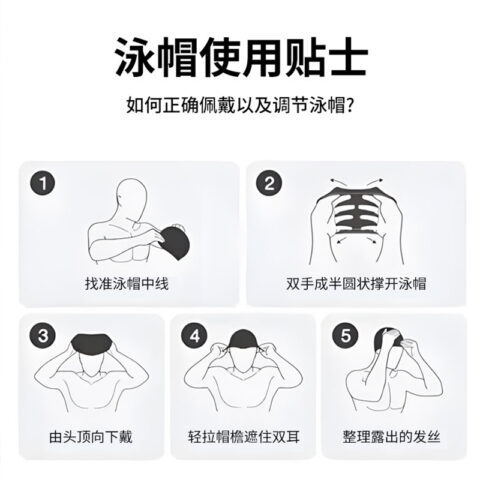 泳帽使用贴士

如何正确佩戴以及调节泳帽?

1
找准泳帽中线

2
双手成半圆状撑开泳帽

3
由头顶向下戴

4
轻拉帽檐遮住双耳

5
整理露出的发丝